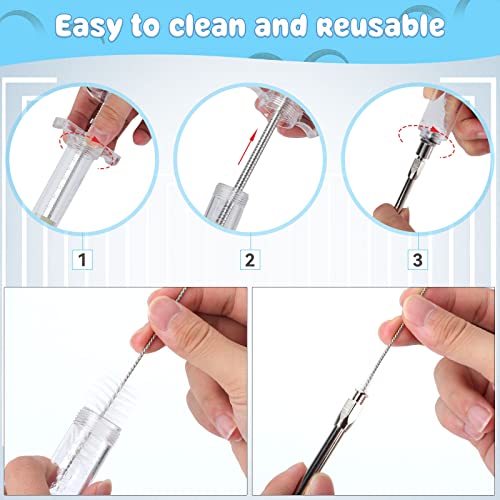 Easy to clean and reusable

1

2

3