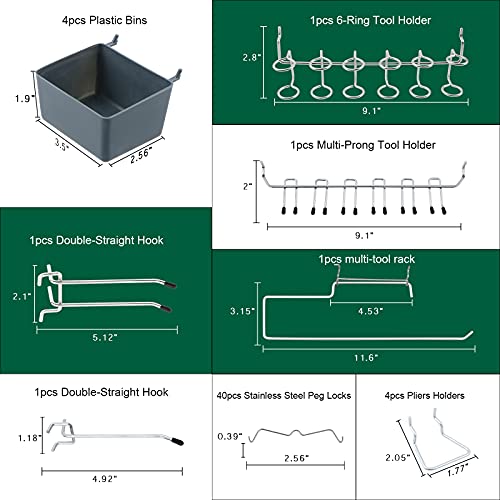 4pcs Plastic Bins

1.9"

3.5"

2.56"

1pcs 6-Ring Tool Holder

2.8"

9.1"

1pcs Multi-Prong Tool Holder

2"

9.1"

1pcs Double-Straight Hook

2.1"

5.12"

1pcs multi-tool rack

3.15"

4.53"

11.6"

1pcs Double-Straight Hook

1.18"

4.92"

40pcs Stainless Steel Peg Locks

0.39"

2.56"

4pcs Pliers Holders

2.05"

1.77"