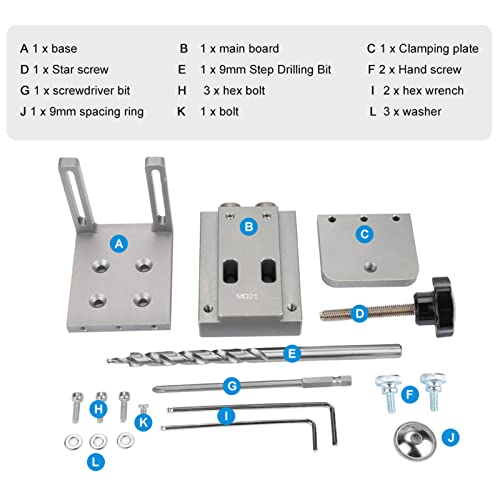 A 1 x base
D 1 x Star screw
G 1 x screwdriver bit
J 1 x 9mm spacing ring

B 1 x main board
E 1 x 9mm Step Drilling Bit
H 3 x hex bolt
K 1 x bolt

C 1 x Clamping plate
F 2 x Hand screw
I 2 x hex wrench
L 3 x washer

A

B

MD21

C

D

E

G

F

H

K

I

J

L