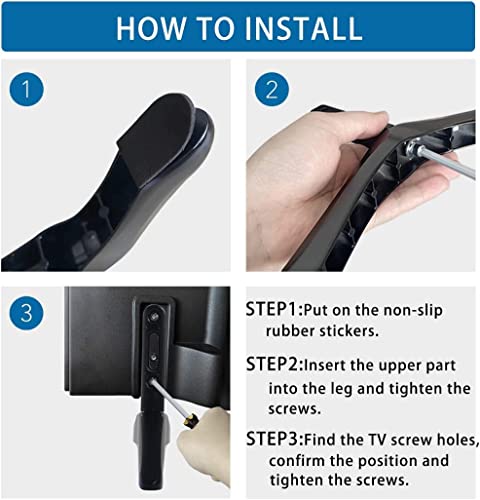 HOW TO INSTALL

1

2

3

STEP1:Put on the non-slip rubber stickers.

STEP2:Insert the upper part into the leg and tighten the screws.

STEP3:Find the TV screw holes, confirm the position and tighten the screws.