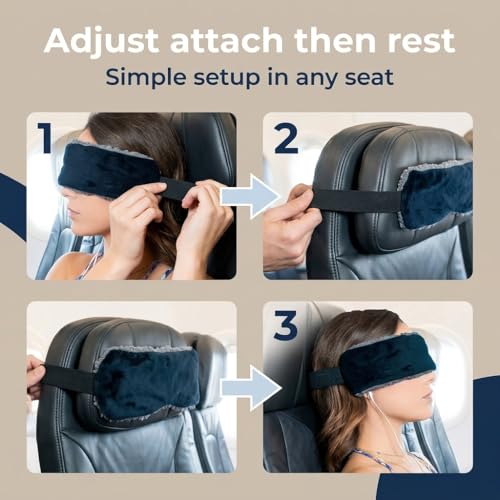 Adjust attach then rest
Simple setup in any seat

1

2

3