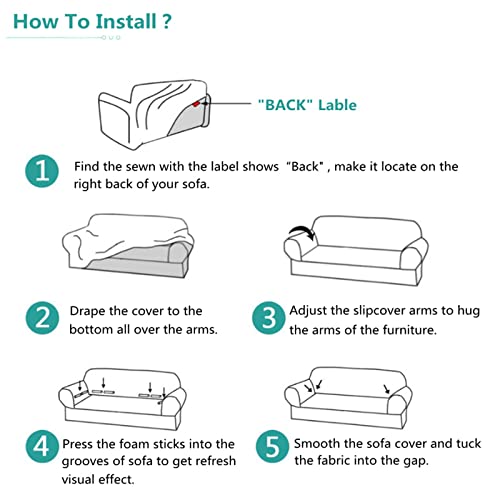 How To Install ?

"BACK" Lable

1 Find the sewn with the label shows "Back" , make it locate on the right back of your sofa.

2 Drape the cover to the bottom all over the arms.

3 Adjust the slipcover arms to hug the arms of the furniture.

4 Press the foam sticks into the grooves of sofa to get refresh visual effect.

5 Smooth the sofa cover and tuck the fabric into the gap.