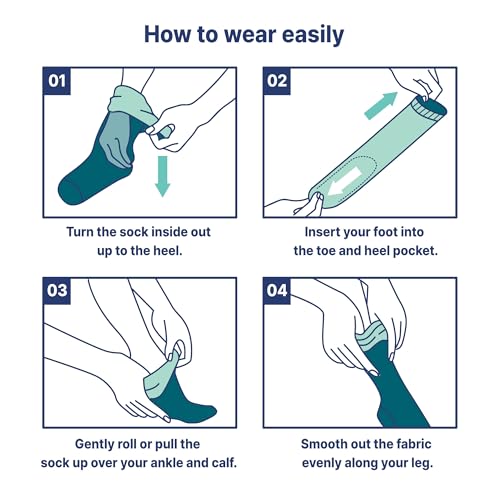 How to wear easily

01

Turn the sock inside out up to the heel.

02

Insert your foot into the toe and heel pocket.

03

Gently roll or pull the sock up over your ankle and calf.

04

Smooth out the fabric evenly along your leg.