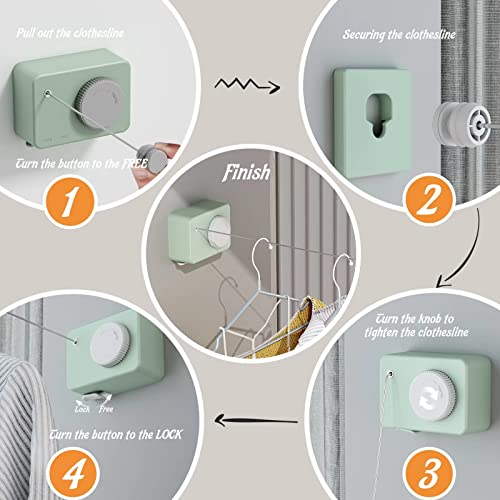 Pull out the clothesline

Turn the button to the FREE

1

Securing the clothesline

2

Finish

Turn the knob to tighten the clothesline

3

Lock Free

Turn the button to the LOCK

4