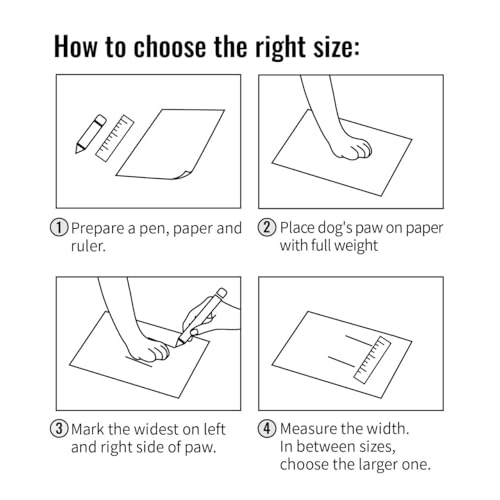 How to choose the right size:

① Prepare a pen, paper and ruler.

② Place dog's paw on paper with full weight

③ Mark the widest on left and right side of paw.

④ Measure the width. In between sizes, choose the larger one.