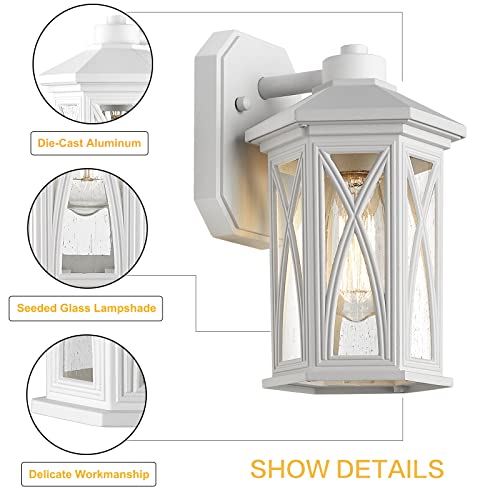 Die-Cast Aluminum

Seeded Glass Lampshade

Delicate Workmanship

SHOW DETAILS