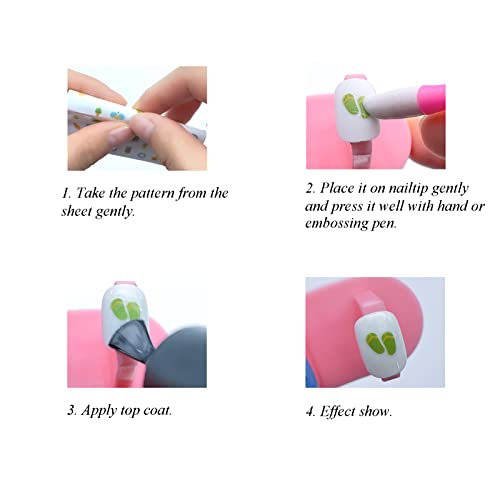 1. Take the pattern from the sheet gently.

2. Place it on nailtip gently and press it well with hand or embossing pen.

3. Apply top coat.

4. Effect show.