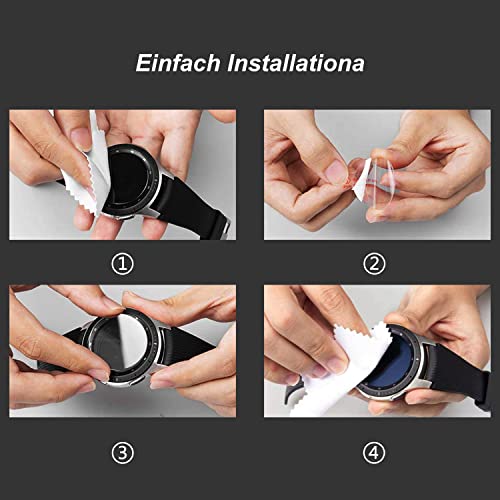 Einfach Installationa

①

②

③

④