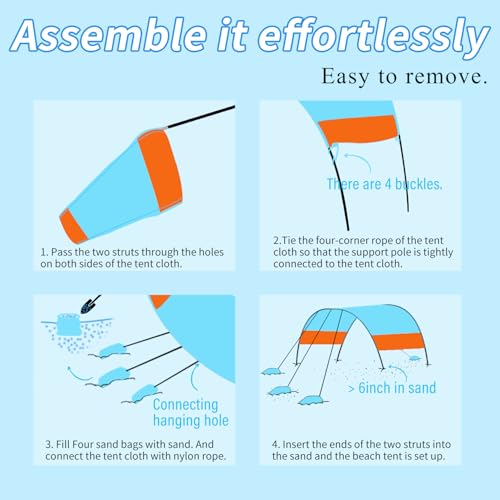 Assemble it effortlessly

Easy to remove.

1. Pass the two struts through the holes on both sides of the tent cloth.

There are 4 buckles.

2.Tie the four-corner rope of the tent cloth so that the support pole is tightly connected to the tent cloth.

Connecting hanging hole

3. Fill Four sand bags with sand. And connect the tent cloth with nylon rope.

> 6inch in sand

4. Insert the ends of the two struts into the sand and the beach tent is set up.