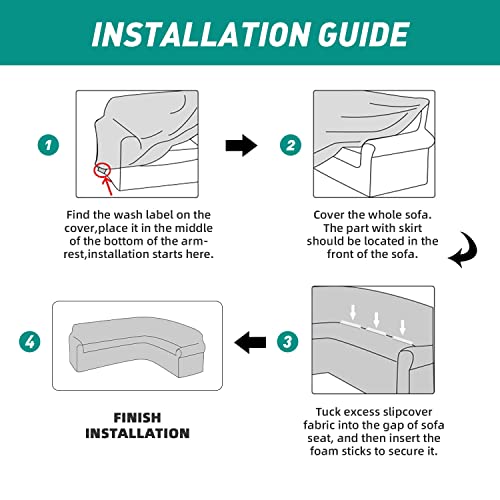 INSTALLATION GUIDE

1

Find the wash label on the cover,place it in the middle of the bottom of the armrest,installation starts here.

2

Cover the whole sofa. The part with skirt should be located in the front of the sofa.

3

Tuck excess slipcover fabric into the gap of sofa seat, and then insert the foam sticks to secure it.

4

FINISH INSTALLATION