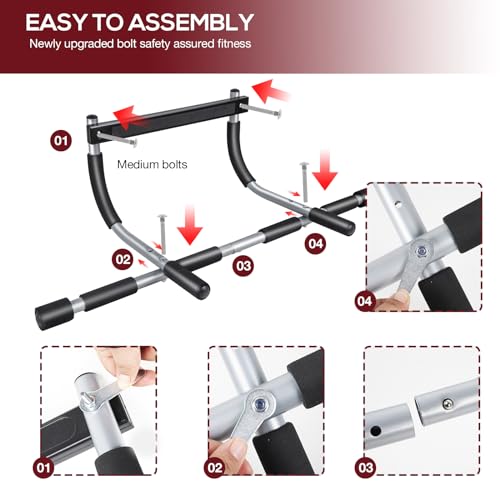 EASY TO ASSEMBLY
Newly upgraded bolt safety assured fitness

01
Medium bolts
02
03
04
04
01
02
03