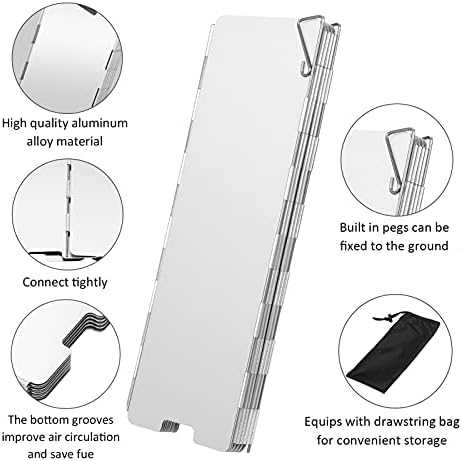 High quality aluminum alloy material

Connect tightly

The bottom grooves improve air circulation and save fue

Built in pegs can be fixed to the ground

Equips with drawstring bag for convenient storage