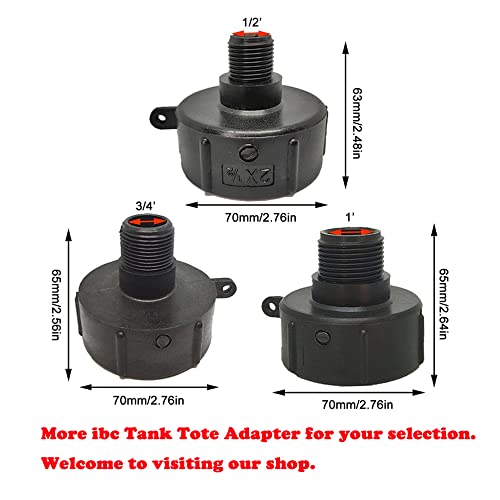 1/2'

63mm/2.48in

2X½

70mm/2.76in

3/4'

65mm/2.56in

70mm/2.76in

1'

65mm/2.64in

70mm/2.76in

More ibc Tank Tote Adapter for your selection.

Welcome to visiting our shop.