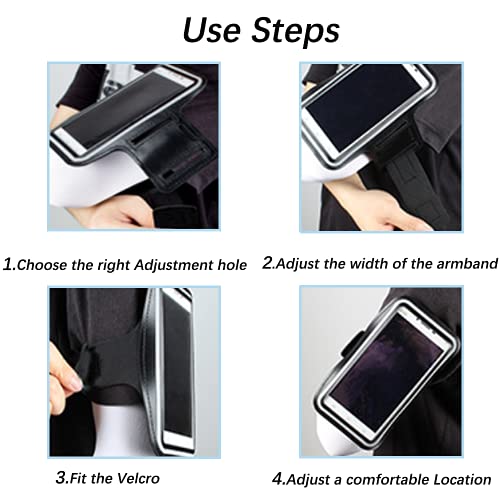 Use Steps

1.Choose the right Adjustment hole

2.Adjust the width of the armband

3.Fit the Velcro

4.Adjust a comfortable Location