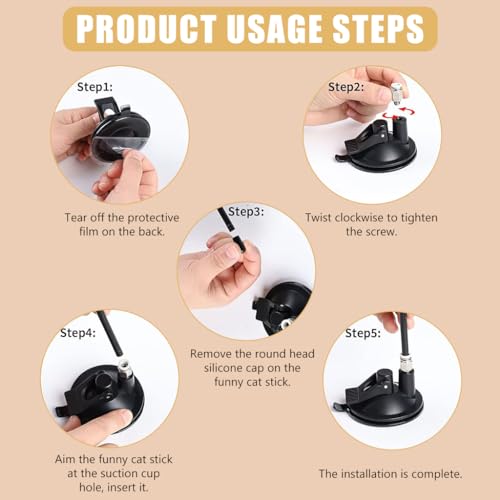 PRODUCT USAGE STEPS

Step1:

Tear off the protective film on the back.

Step2:

Twist clockwise to tighten the screw.

Step3:

Remove the round head silicone cap on the funny cat stick.

Step4:

Aim the funny cat stick at the suction cup hole, insert it.

Step5:

The installation is complete.