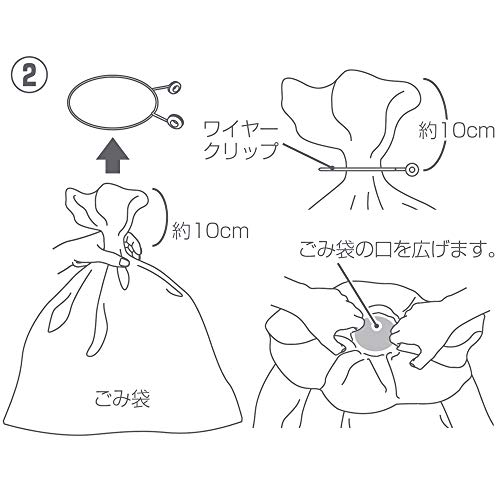 2

約10cm

ごみ袋

ワイヤークリップ

約10cm

ごみ袋の口を広げます。