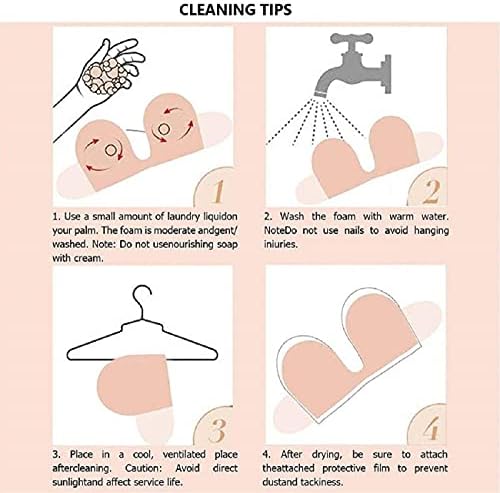 CLEANING TIPS

1

1. Use a small amount of laundry liquidon your palm. The foam is moderate andgent/ washed. Note: Do not usenourishing soap with cream.

2

2. Wash the foam with warm water. NoteDo not use nails to avoid hanging iniuries.

3

3. Place in a cool, ventilated place aftercleaning. Caution: Avoid direct sunlightand affect service life.

4

4. After drying, be sure to attach theattached protective film to prevent dustand tackiness.