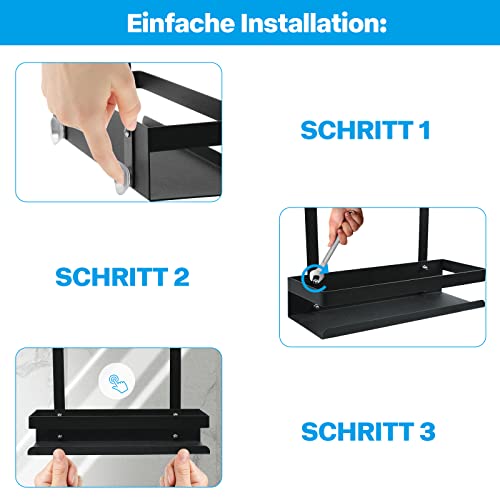 Einfache Installation:

SCHRITT 1

SCHRITT 2

SCHRITT 3