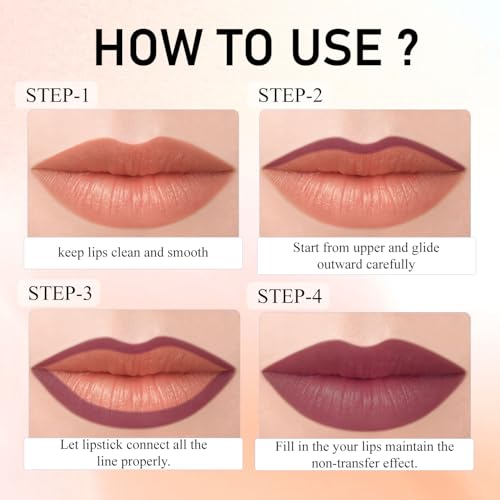 HOW TO USE ?

STEP-1

keep lips clean and smooth

STEP-2

Start from upper and glide outward carefully

STEP-3

Let lipstick connect all the line properly.

STEP-4

Fill in the your lips maintain the non-transfer effect.