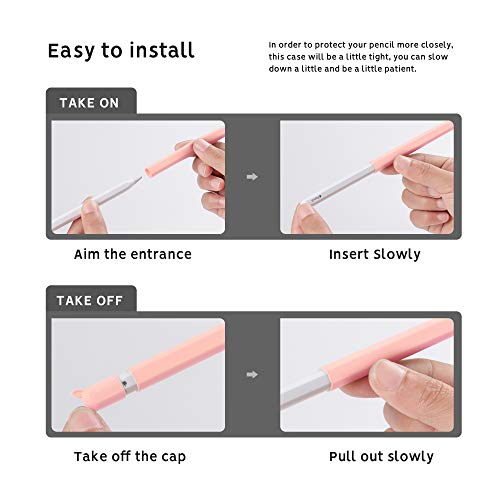 Easy to install

In order to protect your pencil more closely, this case will be a little tight, you can slow down a little and be a little patient.

TAKE ON

Aim the entrance

Insert Slowly

TAKE OFF

Take off the cap

Pull out slowly