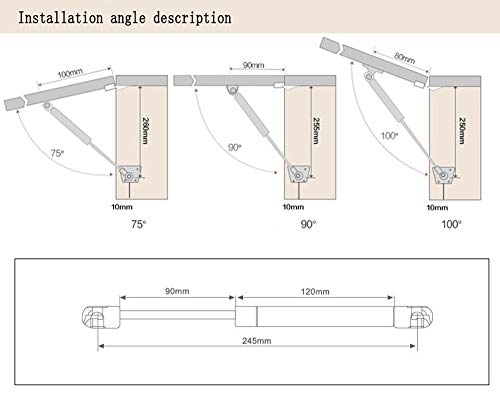 Installation angle description

100mm
260mm
75°
10mm
75°

90mm
255mm
90°
10mm
90°

80mm
250mm
100°
10mm
100°

90mm
120mm
245mm