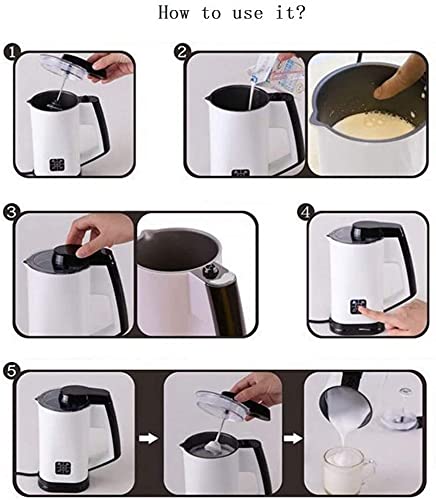 How to use it?

1

2

3

4

5