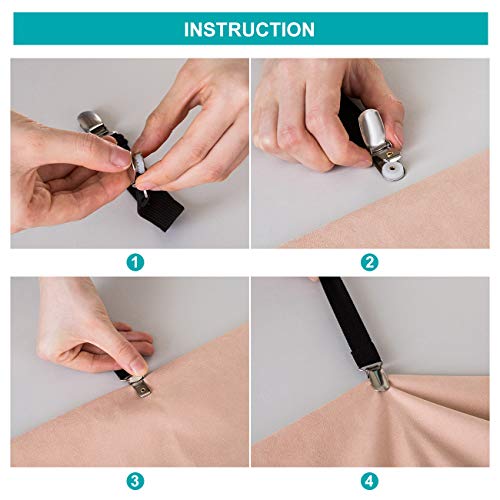 INSTRUCTION

1

2

3

4