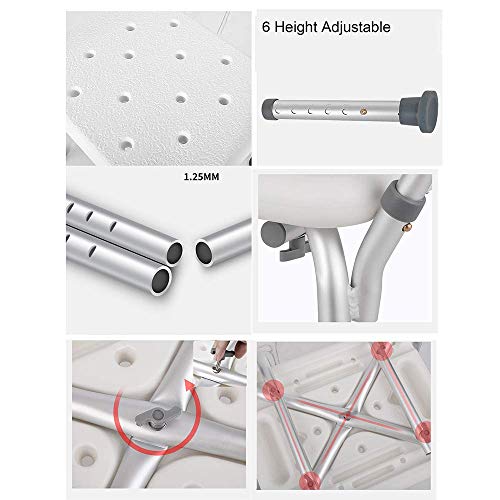 6 Height Adjustable

1.25MM