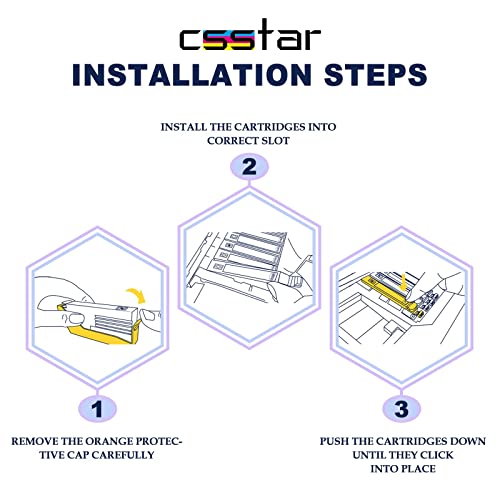 csstar

INSTALLATION STEPS

INSTALL THE CARTRIDGES INTO CORRECT SLOT

2

1

REMOVE THE ORANGE PROTECTIVE CAP CAREFULLY

3

PUSH THE CARTRIDGES DOWN UNTIL THEY CLICK INTO PLACE