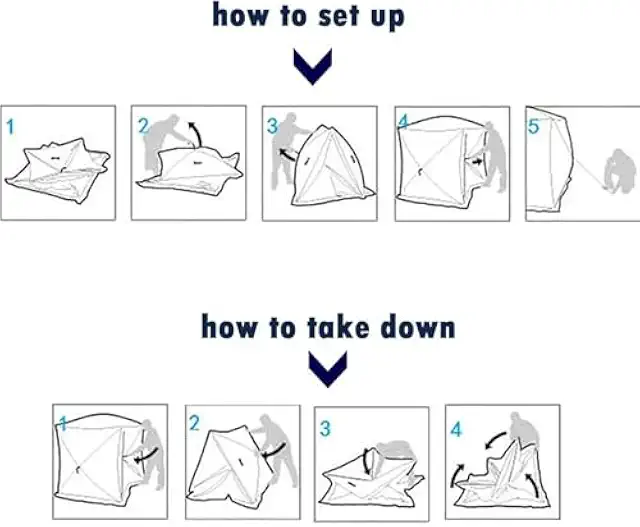 how to set up

1 2 3 4 5

how to take down

1 2 3 4