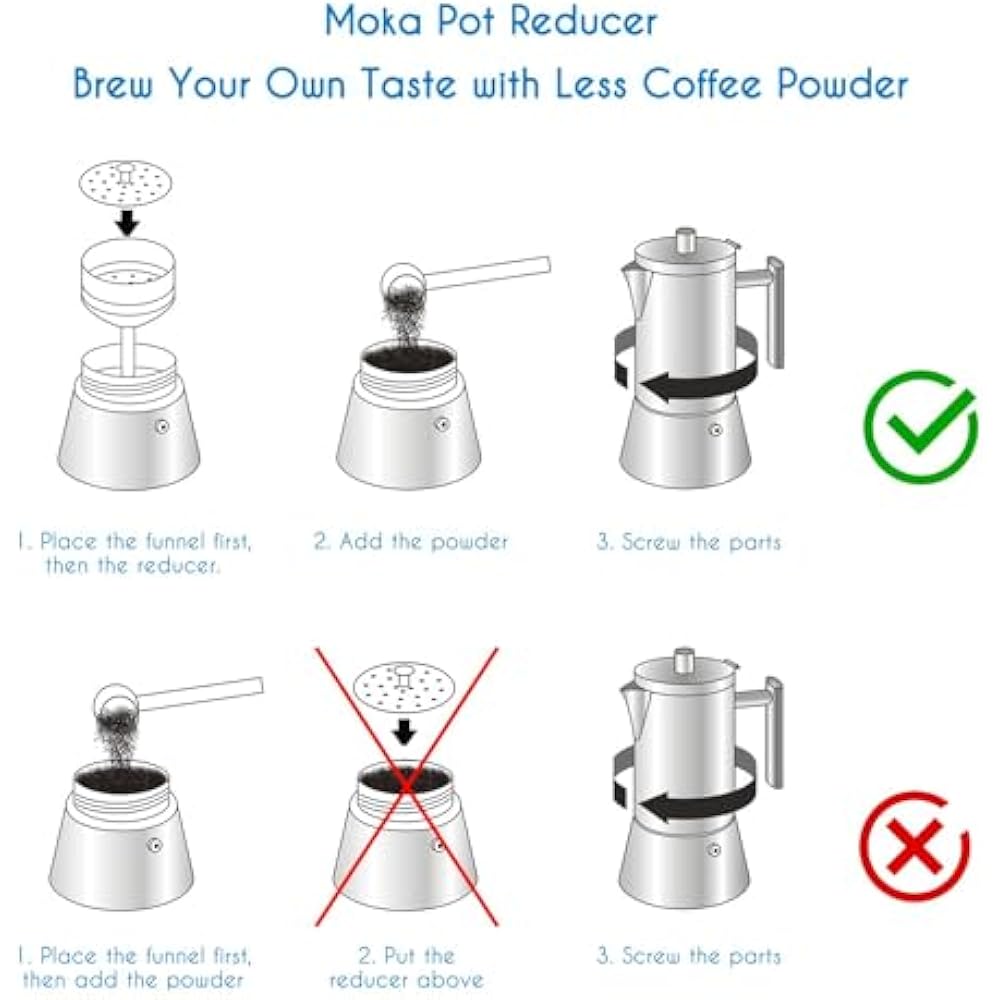 Moka Pot Reducer

Brew Your Own Taste with Less Coffee Powder

1. Place the funnel first, then the reducer.

2. Add the powder

3. Screw the parts

1. Place the funnel first, then add the powder

2. Put the reducer above

3. Screw the parts