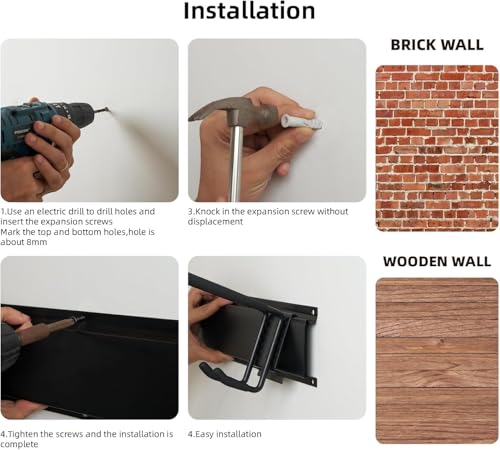 Installation

1.Use an electric drill to drill holes and insert the expansion screws
Mark the top and bottom holes,hole is about 8mm

3.Knock in the expansion screw without displacement

BRICK WALL

4.Tighten the screws and the installation is complete

4.Easy installation

WOODEN WALL