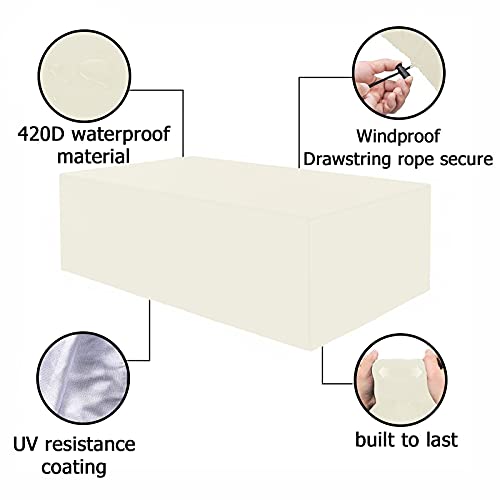 420D waterproof material

Windproof
Drawstring rope secure

UV resistance coating

built to last