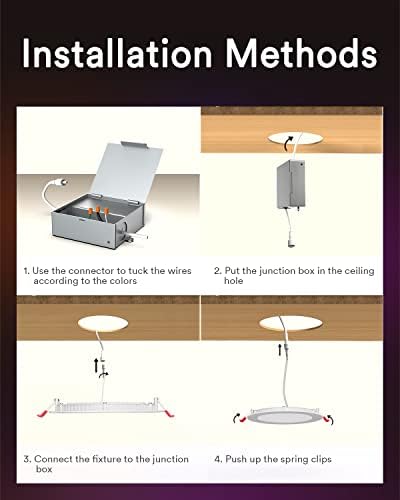 Installation Methods

1. Use the connector to tuck the wires according to the colors

2. Put the junction box in the ceiling hole

3. Connect the fixture to the junction box

4. Push up the spring clips