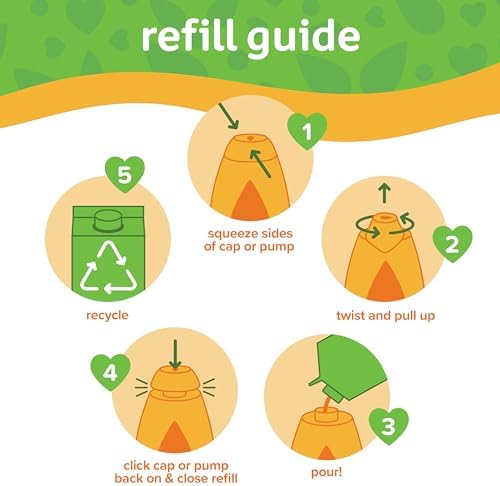 refill guide

1
squeeze sides of cap or pump

2
twist and pull up

3
pour!

4
click cap or pump back on & close refill

5
recycle