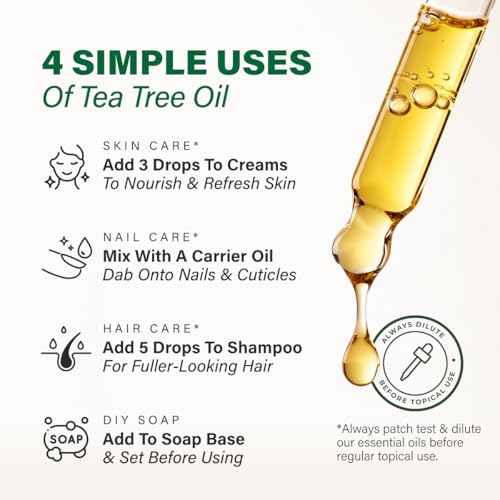 4 SIMPLE USES
Of Tea Tree Oil

SKIN CARE*
Add 3 Drops To Creams
To Nourish & Refresh Skin

NAIL CARE*
Mix With A Carrier Oil
Dab Onto Nails & Cuticles

HAIR CARE*
Add 5 Drops To Shampoo
For Fuller-Looking Hair

SOAP
DIY SOAP
Add To Soap Base
& Set Before Using

ALWAYS DILUTE • BEFORE TOPICAL USE •

*Always patch test & dilute our essential oils before regular topical use.