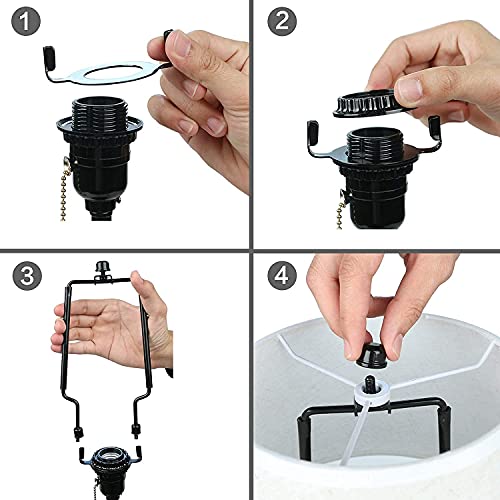 1

2

3

4