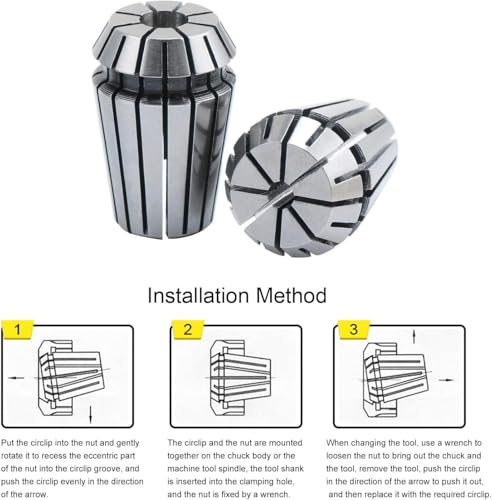 Installation Method

1

Put the circlip into the nut and gently rotate it to recess the eccentric part of the nut into the circlip groove, and push the circlip evenly in the direction of the arrow.

2

The circlip and the nut are mounted together on the chuck body or the machine tool spindle, the tool shank is inserted into the clamping hole, and the nut is fixed by a wrench.

3

When changing the tool, use a wrench to loosen the nut to bring out the chuck and the tool, remove the tool, push the circlip in the direction of the arrow to push it out, and then replace it with the required circlip.