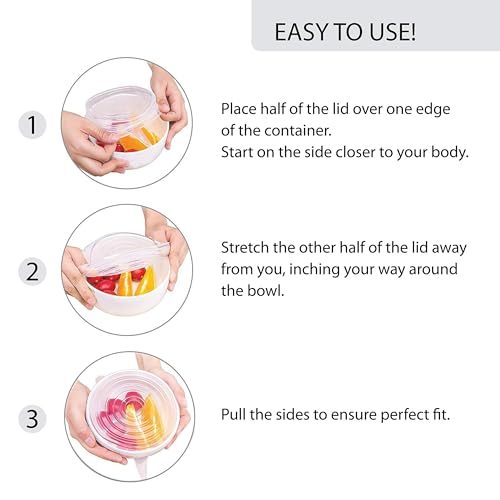 EASY TO USE!

1

Place half of the lid over one edge of the container.
Start on the side closer to your body.

2

Stretch the other half of the lid away from you, inching your way around the bowl.

3

Pull the sides to ensure perfect fit.