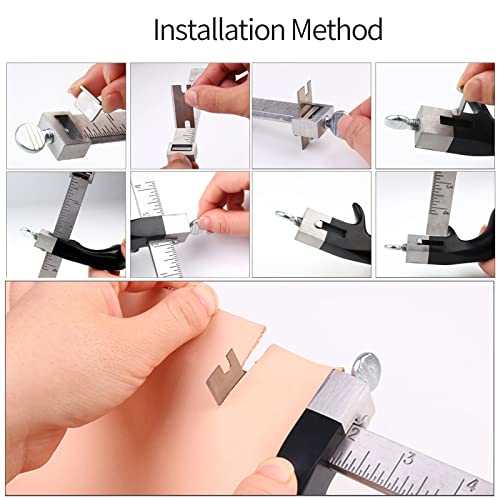 Installation Method

2
3
4