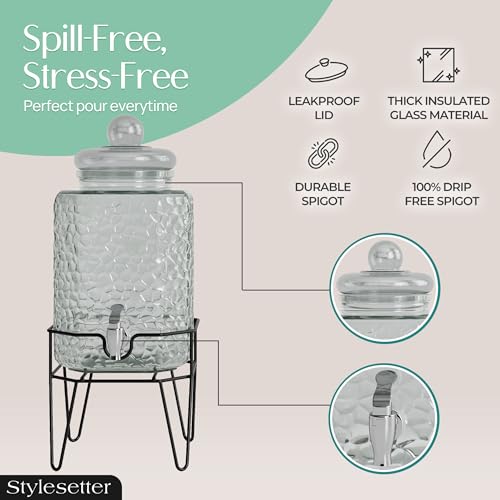 Spill-Free, Stress-Free
Perfect pour everytime

LEAKPROOF LID

THICK INSULATED GLASS MATERIAL

DURABLE SPIGOT

100% DRIP FREE SPIGOT

Stylesetter