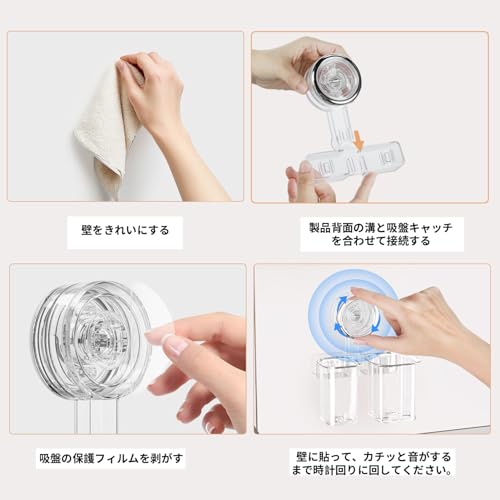 壁をきれいにする

製品背面の溝と吸盤キャッチを合わせて接続する

吸盤の保護フィルムを剥がす

壁に貼って、カチッと音がするまで時計回りに回してください。