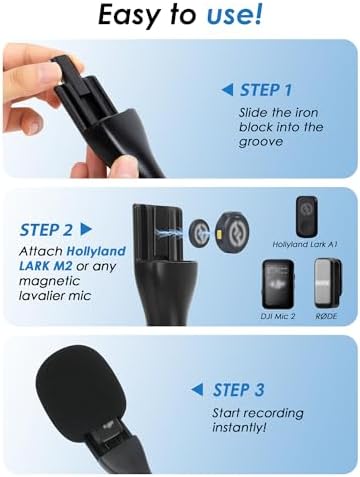 Easy to use!

◀ STEP 1
Slide the iron block into the groove

STEP 2 ▶
Attach Hollyland LARK M2 or any magnetic lavalier mic

Hollyland Lark A1

DJI Mic 2

RØDE

◀ STEP 3
Start recording instantly!