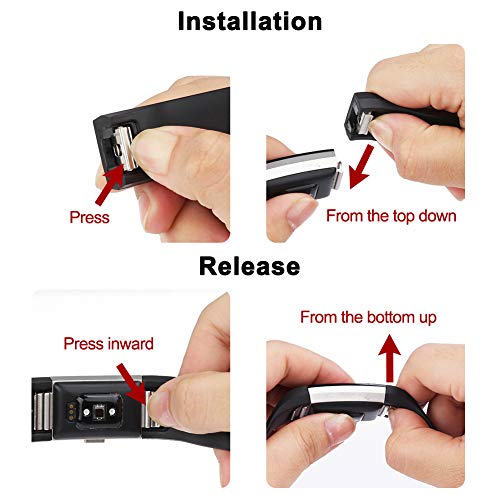 Installation

Press

From the top down

Release

Press inward

From the bottom up