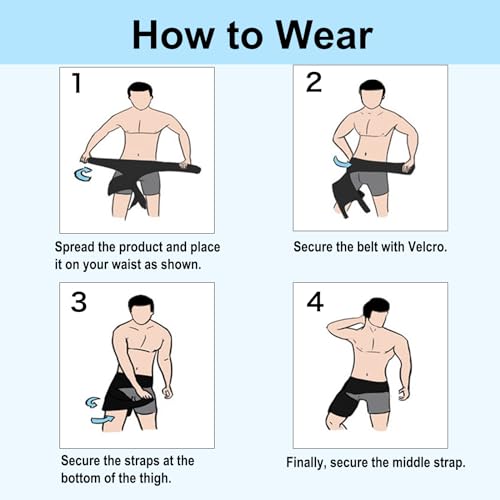 How to Wear

1

Spread the product and place it on your waist as shown.

2

Secure the belt with Velcro.

3

Secure the straps at the bottom of the thigh.

4

Finally, secure the middle strap.