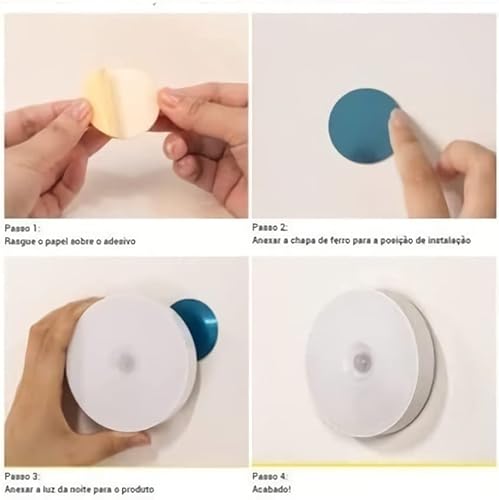 Passo 1:
Rasgue o papel sobre o adesivo

Passo 2:
Anexar a chapa de ferro para a posição de instalação

Passo 3:
Anexar a luz da noite para o produto

Passo 4:
Acabado!