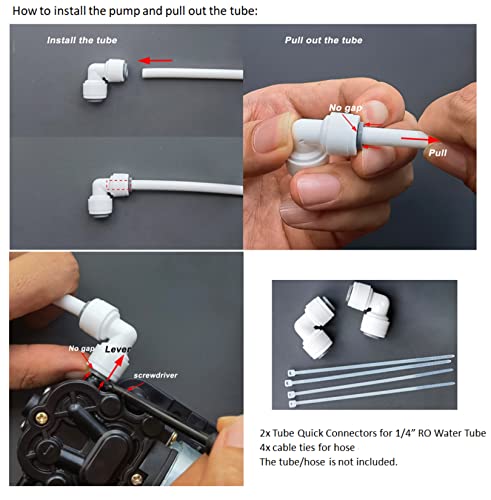 How to install the pump and pull out the tube:

Install the tube

Pull out the tube

No gap

Pull

No gap

Lever

screwdriver

2x Tube Quick Connectors for 1/4" RO Water Tube
4x cable ties for hose
The tube/hose is not included.