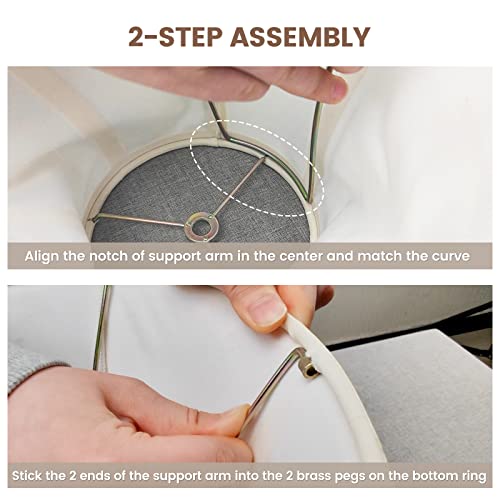 2-STEP ASSEMBLY

Align the notch of support arm in the center and match the curve

Stick the 2 ends of the support arm into the 2 brass pegs on the bottom ring