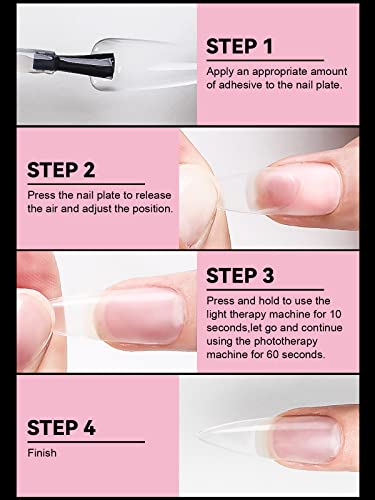 STEP 1

Apply an appropriate amount of adhesive to the nail plate.

STEP 2

Press the nail plate to release the air and adjust the position.

STEP 3

Press and hold to use the light therapy machine for 10 seconds,let go and continue using the phototherapy machine for 60 seconds.

STEP 4

Finish