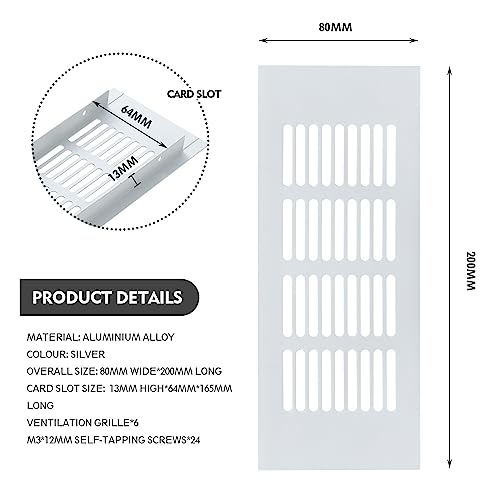 80MM

CARD SLOT

64MM

13MM

200MM

PRODUCT DETAILS

MATERIAL: ALUMINIUM ALLOY
COLOUR: SILVER
OVERALL SIZE: 80MM WIDE*200MM LONG
CARD SLOT SIZE: 13MM HIGH*64MM*165MM LONG
VENTILATION GRILLE*6
M3*12MM SELF-TAPPING SCREWS*24